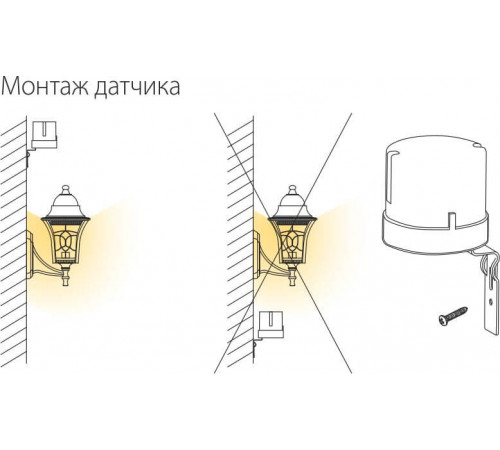 Монтаж датчика