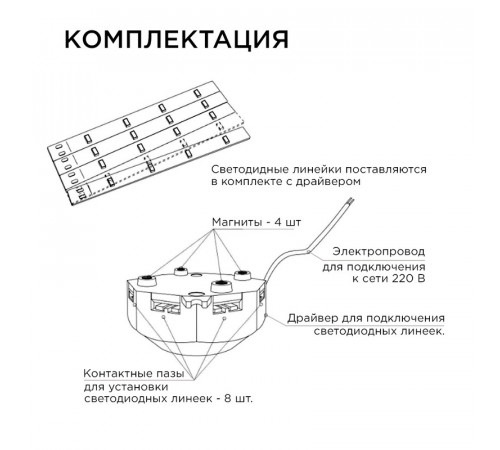 КОМПЛЕКТАЦИЯ

Светодидные линейки поставляются в комплекте с драйвером

Магниты - 4 шт

Электропровод для подключения к сети 220 В

Драйвер для подключения светодиодных линеек.

Контактные пазы для установки светодиодных линеек - 8 шт.