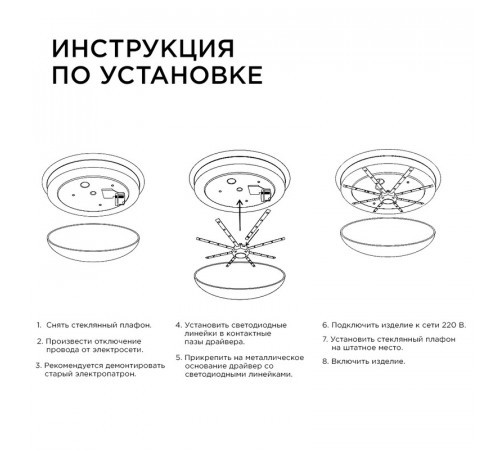 ИНСТРУКЦИЯ
ПО УСТАНОВКЕ

1. Снять стеклянный плафон.

2. Произвести отключение провода от электросети.

3. Рекомендуется демонтировать старый электропатрон.

4. Установить светодиодные линейки в контактные пазы драйвера.

5. Прикрепить на металлическое основание драйвер со светодиодными линейками.

6. Подключить изделие к сети 220 В.

7. Установить стеклянный плафон на штатное место.

8. Включить изделие.