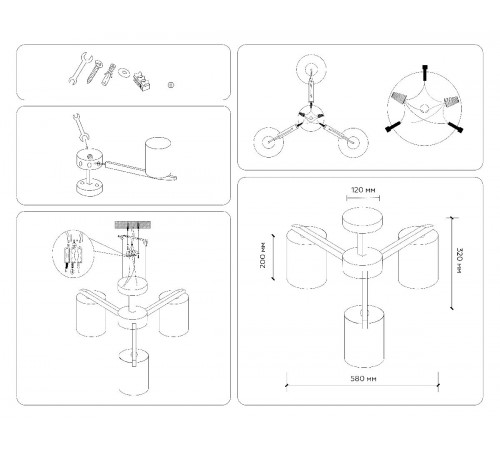 120 мм

200 мм

320 мм

580 мм