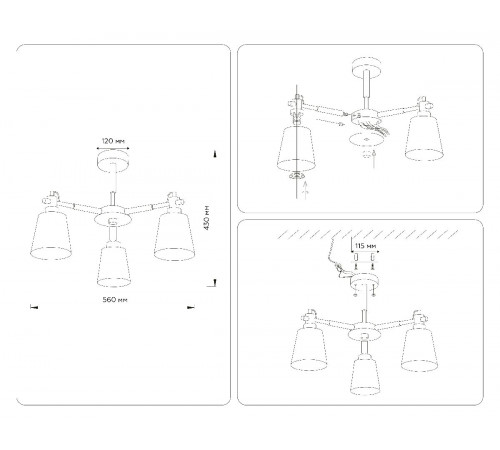 120 мм

430 мм

560 мм

115 мм