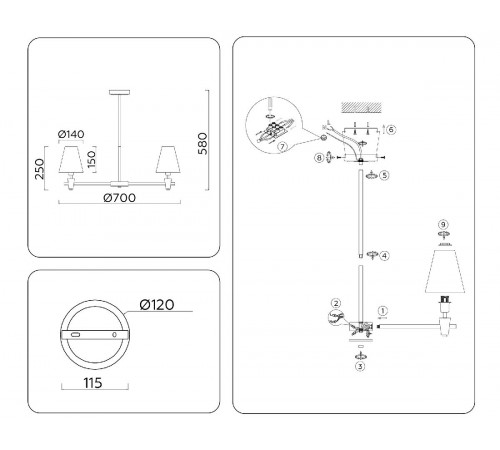 Ø140

250

150

580

Ø700

Ø120

115

7

6

8

5

9

4

2

1

3