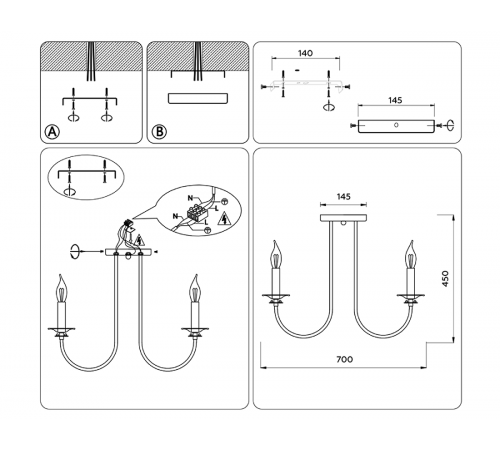 A

B

140

145

N

L

N

L

145

450

700