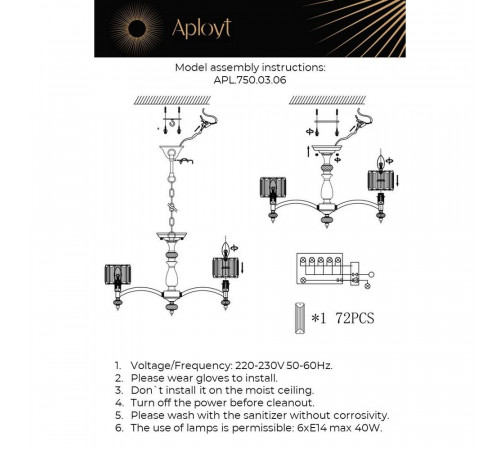 Aployt

Model assembly instructions:
APL.750.03.06

*1 72PCS

1. Voltage/Frequency: 220-230V 50-60Hz.
2. Please wear gloves to install.
3. Don`t install it on the moist ceiling.
4. Turn off the power before cleanout.
5. Please wash with the sanitizer without corrosivity.
6. The use of lamps is permissible: 6xE14 max 40W.