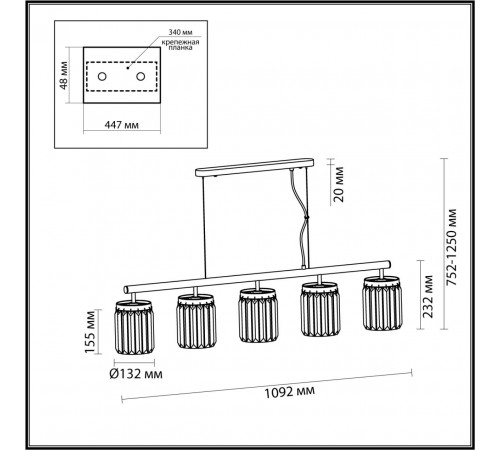 340 мм
крепежная планка
48 мм
447 мм
20 мм
752-1250 мм
232 мм
155 мм
Ø132 мм
1092 мм