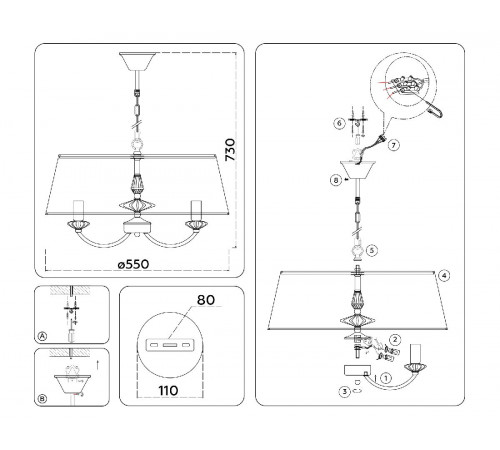 730
ø550
A
B
80
110
6
7
8
5
4
2
1
3