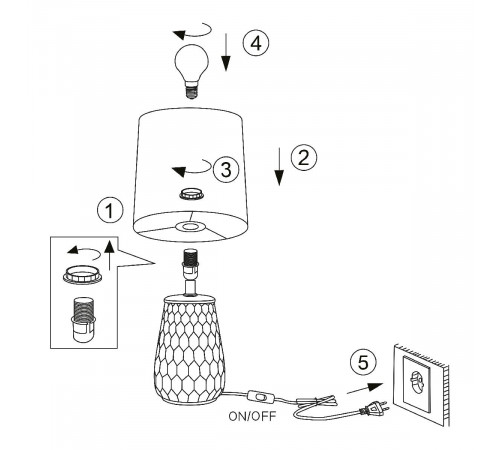 4

2

3

1

5

ON/OFF