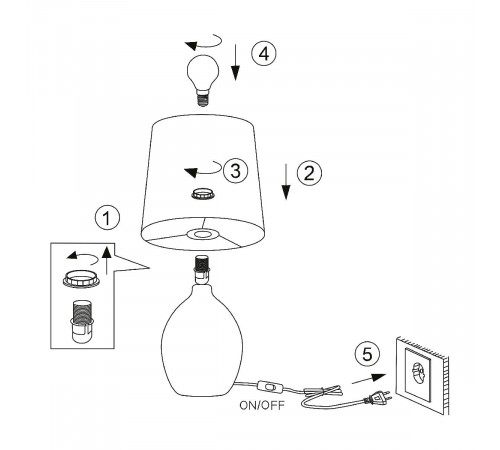 4

3

2

1

5

ON/OFF