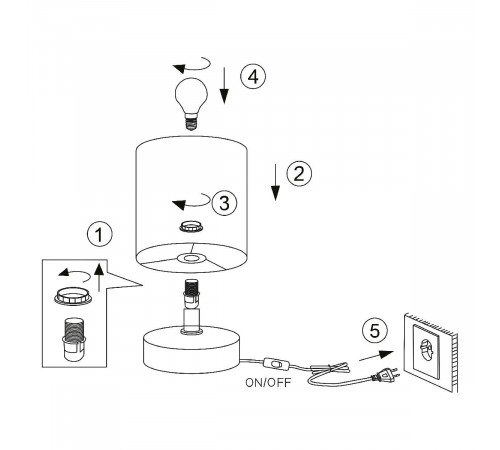 4
2
3
1
5
ON/OFF