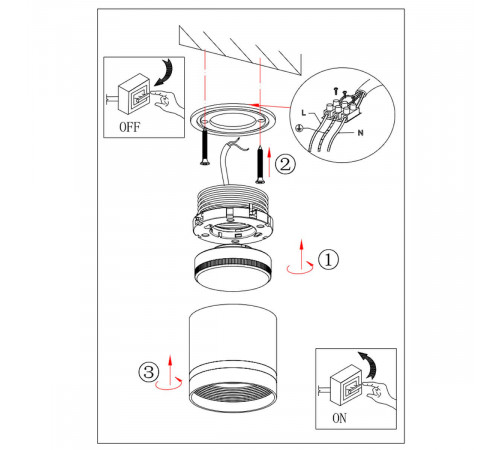 OFF

L

N

②

①

③

ON