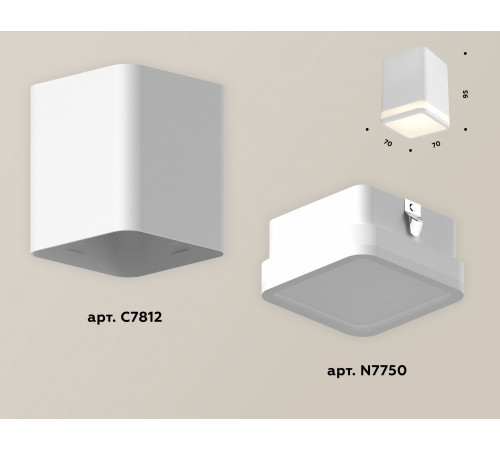 95

70

70

арт. C7812

арт. N7750