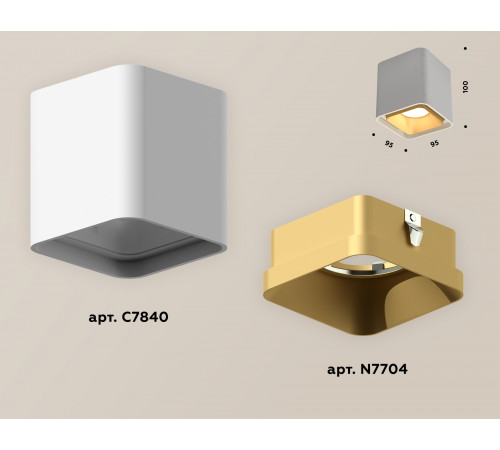 100

95

95

арт. C7840

арт. N7704