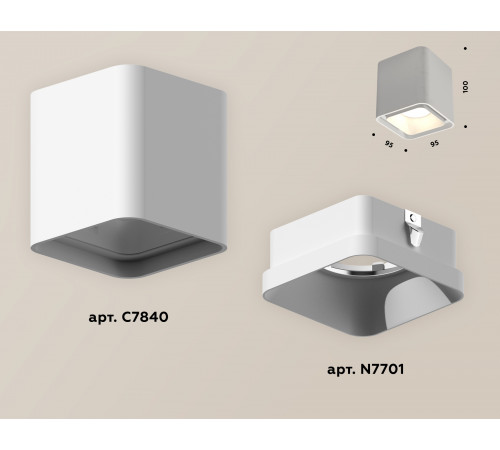 100
95
95
арт. C7840
арт. N7701