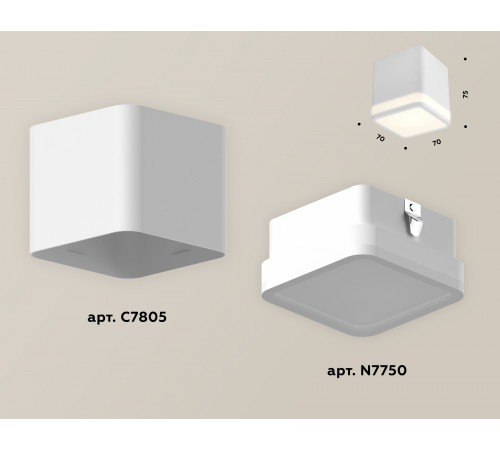 75
70
70

арт. C7805

арт. N7750