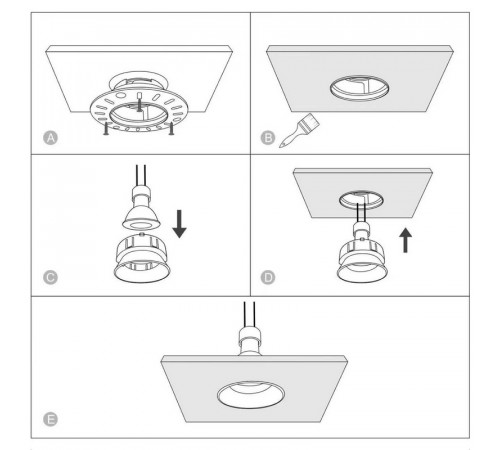 A

B

C

D

E