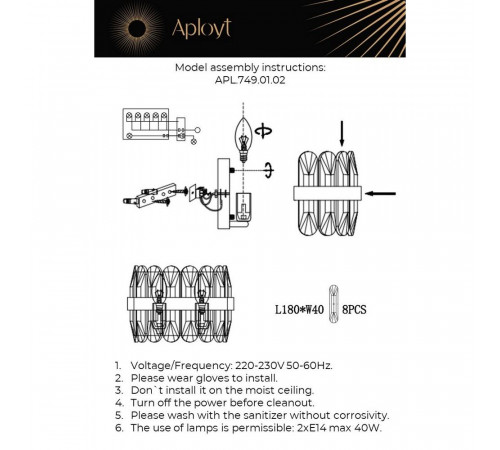 Aployt

Model assembly instructions:
APL.749.01.02

L180*W40 8PCS

1. Voltage/Frequency: 220-230V 50-60Hz.
2. Please wear gloves to install.
3. Don`t install it on the moist ceiling.
4. Turn off the power before cleanout.
5. Please wash with the sanitizer without corrosivity.
6. The use of lamps is permissible: 2xE14 max 40W.