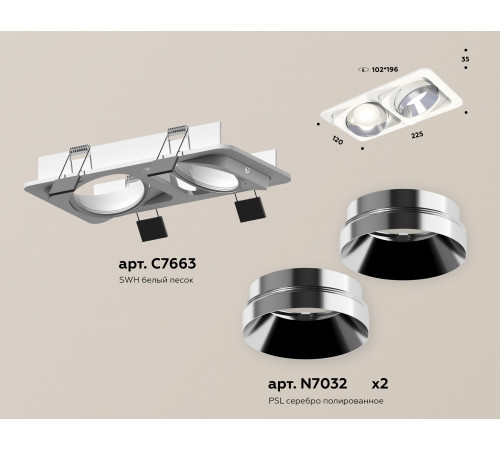 102*196

35

120

225

арт. C7663
SWH белый песок

арт. N7032 x2
PSL серебро полированное