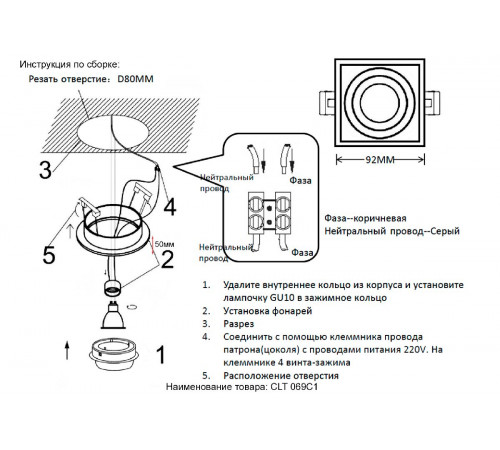 Инструкция по сборке:
Резать отверстие: D80MM

3

4

5

50мм

2

1

Нейтральный провод

Фаза

Нейтральный провод

Фаза

92MM

Фаза--коричневая
Нейтральный провод--Серый

1. Удалите внутреннее кольцо из корпуса и установите лампочку GU10 в зажимное кольцо
2. Установка фонарей
3. Разрез
4. Соединить с помощью клеммника провода патрона(цоколя) с проводами питания 220V. На клеммнике 4 винта-зажима
5. Расположение отверстия

Наименование товара: CLT 069C1