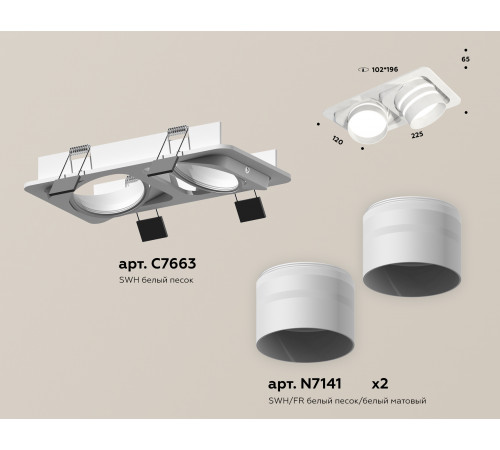 102*196

65

120

225

арт. C7663
SWH белый песок

арт. N7141 x2
SWH/FR белый песок/белый матовый