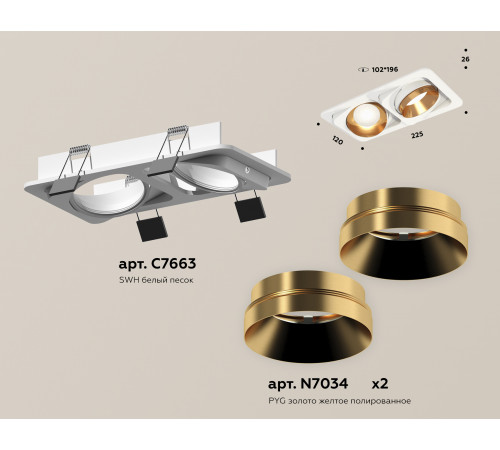 102*196

26

120

225

арт. C7663

SWH белый песок

арт. N7034 x2

PYG золото желтое полированное