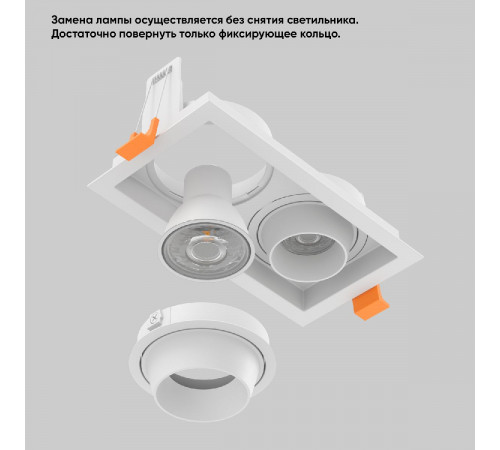 Замена лампы осуществляется без снятия светильника.
Достаточно повернуть только фиксирующее кольцо.