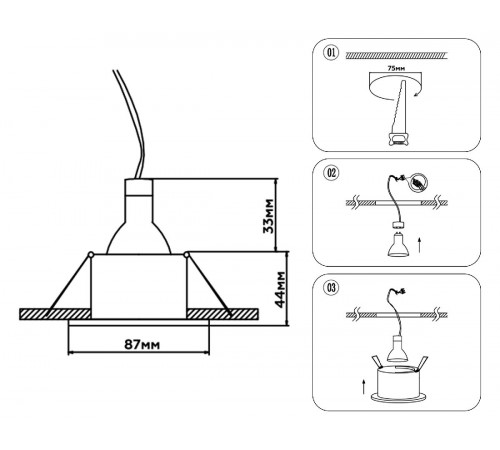 33мм

44мм

87мм

01

75мм

02

03