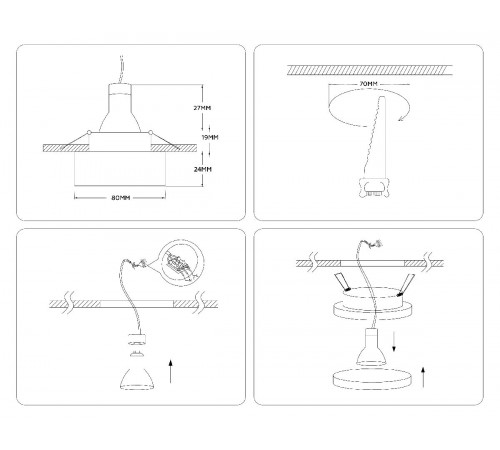 27MM
19MM
24MM
80MM

70MM