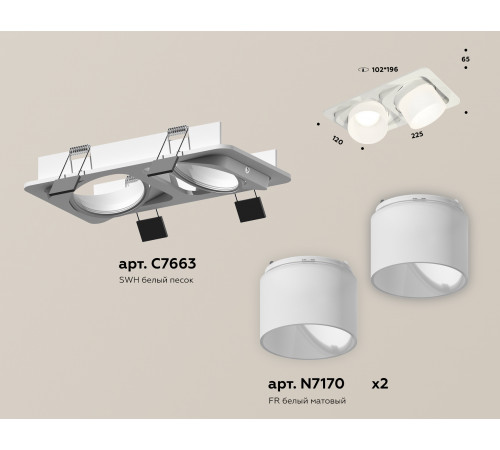 102*196

65

120

225

арт. C7663

SWH белый песок

арт. N7170

x2

FR белый матовый