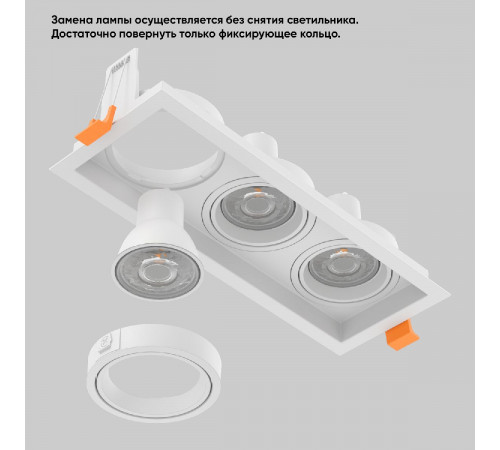 Замена лампы осуществляется без снятия светильника. Достаточно повернуть только фиксирующее кольцо.