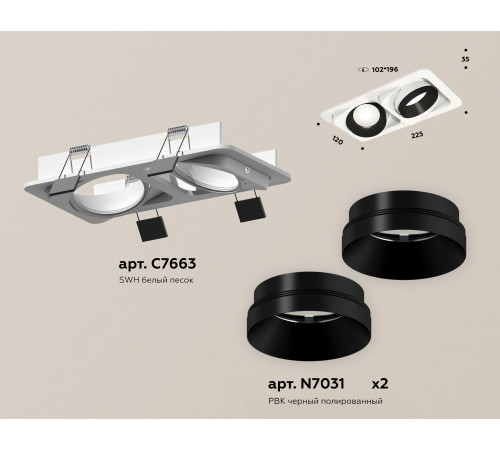 102*196

35

120

225

арт. C7663

SWH белый песок

арт. N7031 x2

PBK черный полированный