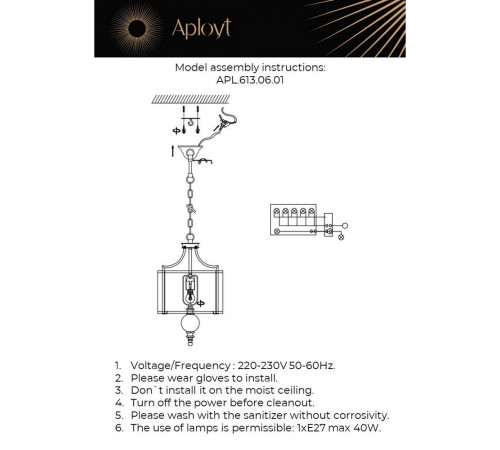 Aployt

Model assembly instructions:
APL.613.06.01

1. Voltage/Frequency : 220-230V 50-60Hz.
2. Please wear gloves to install.
3. Don`t install it on the moist ceiling.
4. Turn off the power before cleanout.
5. Please wash with the sanitizer without corrosivity.
6. The use of lamps is permissible: 1xE27 max 40W.