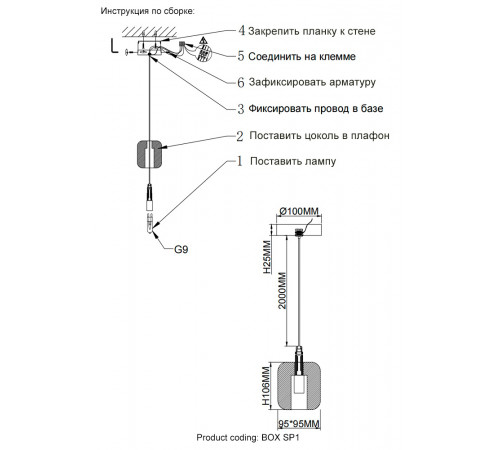 Инструкция по сборке:

L

4 Закрепить планку к стене

5 Соединить на клемме

6 Зафиксировать арматуру

3 Фиксировать провод в базе

2 Поставить цоколь в плафон

1 Поставить лампу

G9

Ø100MM

H25MM

2000MM

H106MM

95*95MM

Product coding: BOX SP1