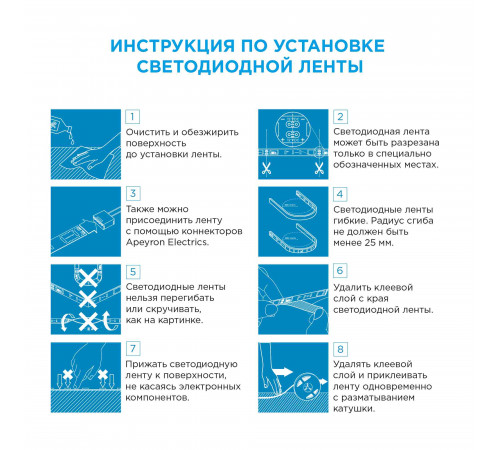 ИНСТРУКЦИЯ ПО УСТАНОВКЕ СВЕТОДИОДНОЙ ЛЕНТЫ

1
Очистить и обезжирить поверхность до установки ленты.

2
Светодиодная лента может быть разрезана только в специально обозначенных местах.

3
Также можно присоединить ленту с помощью коннекторов Apeyron Electrics.

4
Светодиодные ленты гибкие. Радиус сгиба не должен быть менее 25 мм.

5
Светодиодные ленты нельзя перегибать или скручивать, как на картинке.

6
Удалить клеевой слой с края светодиодной ленты.

7
Прижать светодиодную ленту к поверхности, не касаясь электронных компонентов.

8
Удалять клеевой слой и приклеивать ленту одновременно с разматыванием катушки.