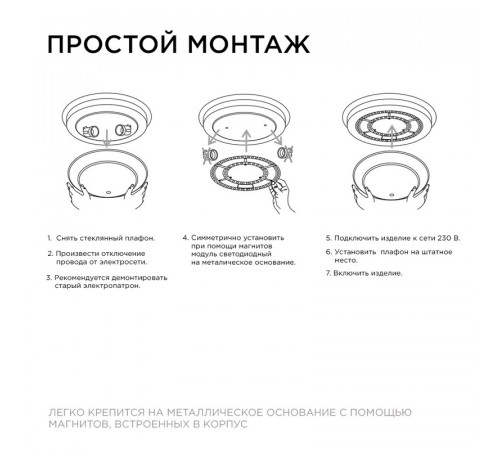 ПРОСТОЙ МОНТАЖ

1. Снять стеклянный плафон.

2. Произвести отключение провода от электросети.

3. Рекомендуется демонтировать старый электропатрон.

4. Симметрично установить при помощи магнитов модуль светодиодный на металическое основание.

5. Подключить изделие к сети 230 В.

6. Установить плафон на штатное место.

7. Включить изделие.

ЛЕГКО КРЕПИТСЯ НА МЕТАЛЛИЧЕСКОЕ ОСНОВАНИЕ С ПОМОЩЬЮ МАГНИТОВ, ВСТРОЕННЫХ В КОРПУС