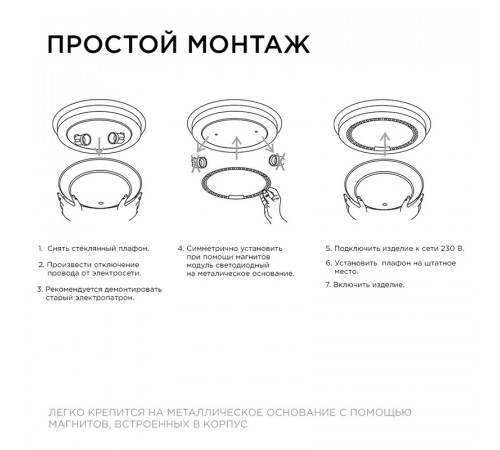 ПРОСТОЙ МОНТАЖ

1. Снять стеклянный плафон.

2. Произвести отключение провода от электросети.

3. Рекомендуется демонтировать старый электропатрон.

4. Симметрично установить при помощи магнитов модуль светодиодный на металическое основание.

5. Подключить изделие к сети 230 В.

6. Установить плафон на штатное место.

7. Включить изделие.

ЛЕГКО КРЕПИТСЯ НА МЕТАЛЛИЧЕСКОЕ ОСНОВАНИЕ С ПОМОЩЬЮ МАГНИТОВ, ВСТРОЕННЫХ В КОРПУС