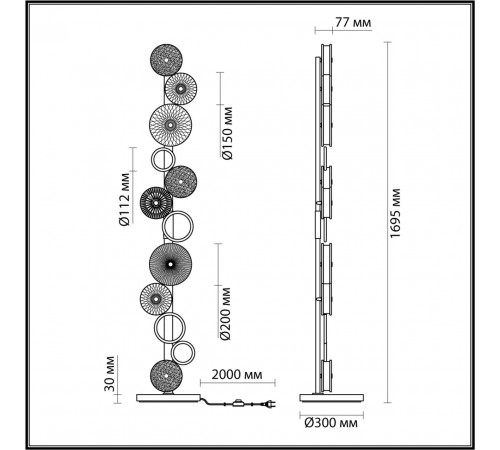 77 мм
Ø150 мм
Ø112 мм
1695 мм
Ø200 мм
30 мм
2000 мм
Ø300 мм