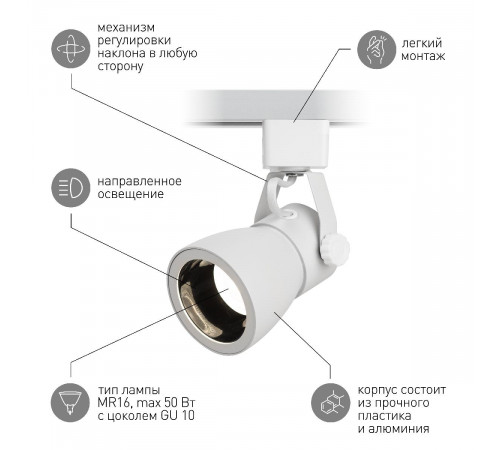 механизм регулировки наклона в любую сторону

легкий монтаж

направленное освещение

тип лампы MR16, max 50 Вт с цоколем GU 10

корпус состоит из прочного пластика и алюминия