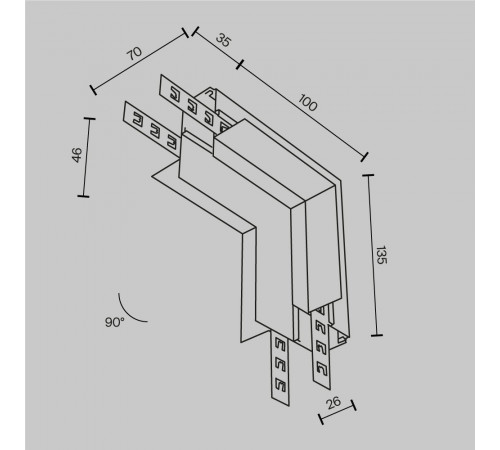 70
35
100
46
135
90°
26