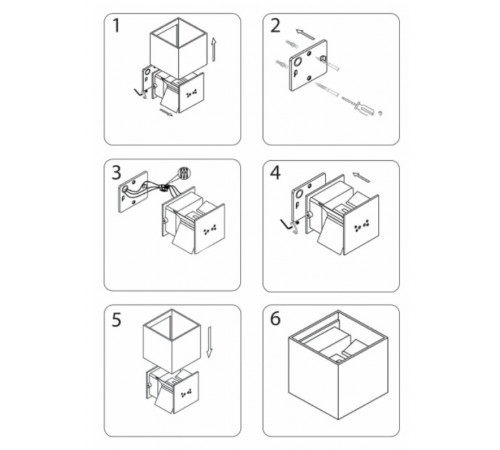 1

2

3

4

5

6