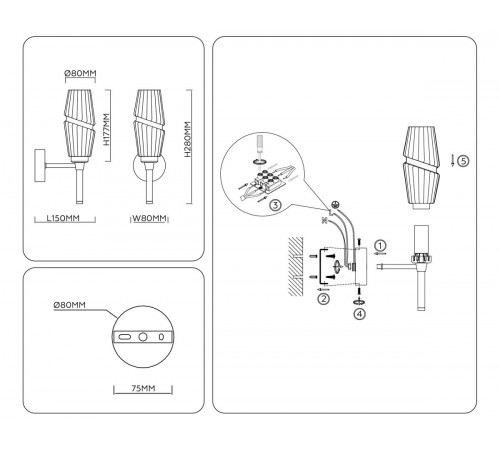 Ø80MM
H177MM
H280MM
L150MM
W80MM

Ø80MM
75MM

3
N
1
2
4
5