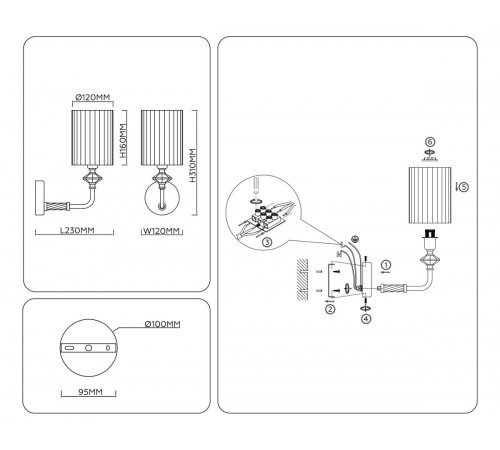 Ø120MM
H160MM
H310MM
L230MM
W120MM
Ø100MM
95MM
⑥
⑤
③
①
②
④