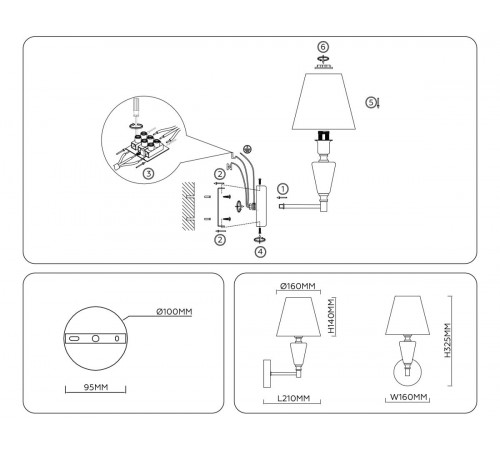 6

5

3

2

1

2

4

Ø100MM

95MM

Ø160MM

H140MM

L210MM

H325MM

W160MM