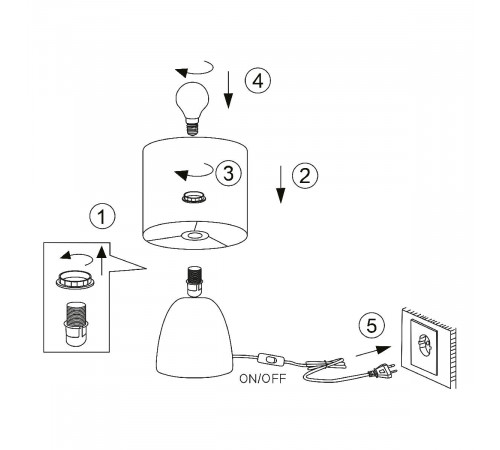 4

3

2

1

5

ON/OFF