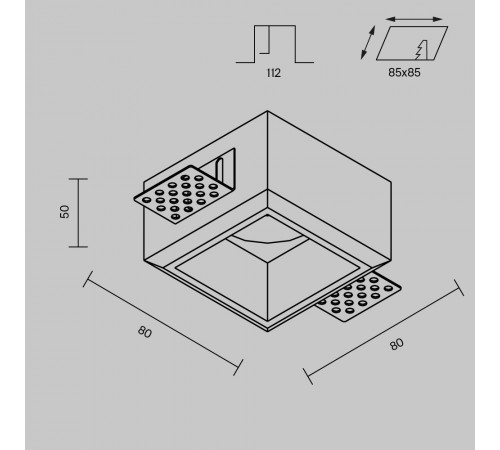 112

85x85

50

80

80