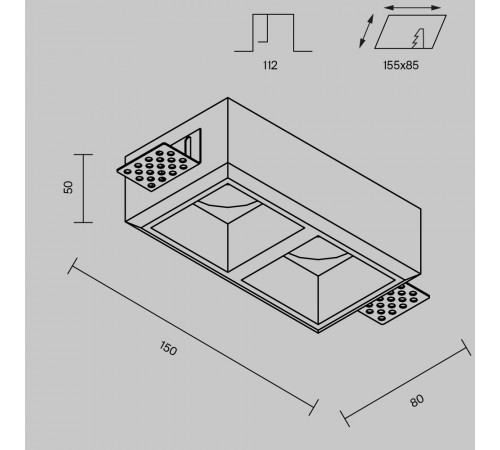 112

155x85

50

150

80