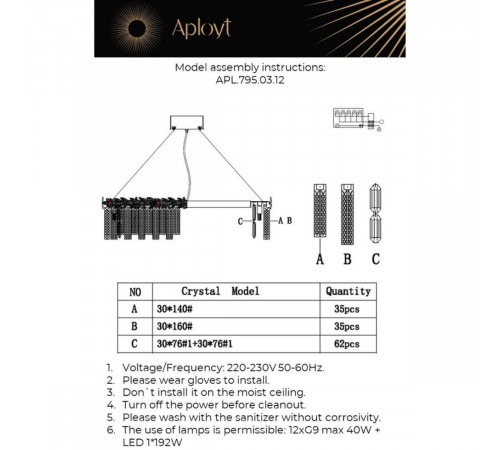 Aployt

Model assembly instructions:
APL.795.03.12

C
A B

A B C

| NO | Crystal Model | Quantity |
|---|---|---|
| A | 30*140# | 35pcs |
| B | 30*160# | 35pcs |
| C | 30*76#1+30*76#1 | 62pcs |

1. Voltage/Frequency: 220-230V 50-60Hz.
2. Please wear gloves to install.
3. Don`t install it on the moist ceiling.
4. Turn off the power before cleanout.
5. Please wash with the sanitizer without corrosivity.
6. The use of lamps is permissible: 12xG9 max 40W + LED 1*192W