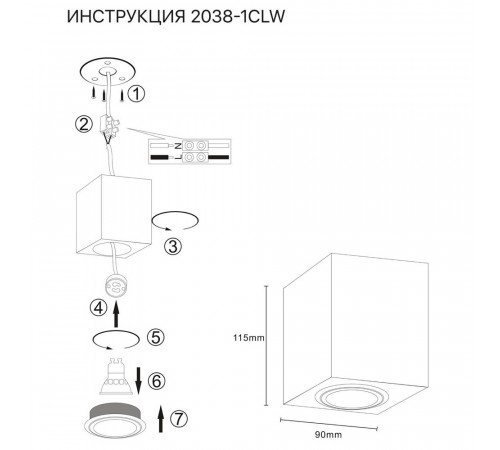 ИНСТРУКЦИЯ 2038-1CLW

①

②

N
L

③

④

⑤

⑥

⑦

115mm

90mm