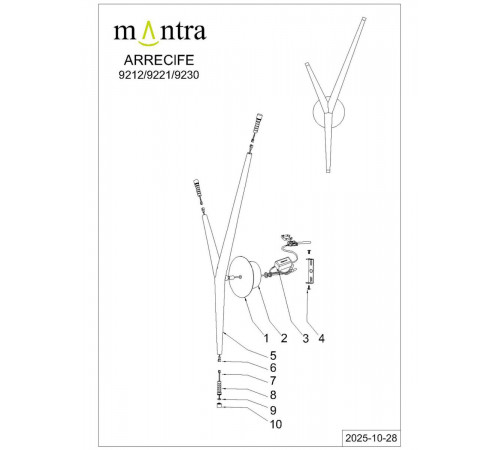 mantra

ARRECIFE
9212/9221/9230

1
2
3
4
5
6
7
8
9
10

2025-10-28