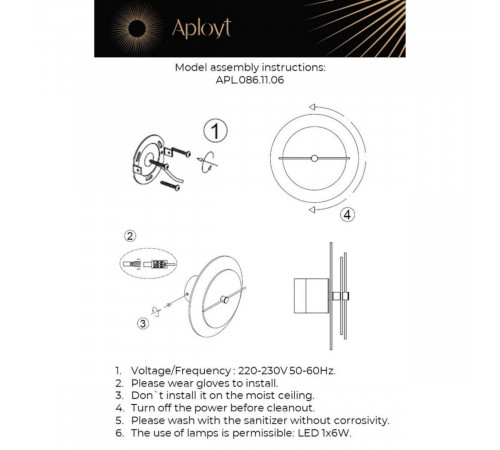 Aployt

Model assembly instructions:
APL.086.11.06

1

4

2

3

1. Voltage/Frequency : 220-230V 50-60Hz.
2. Please wear gloves to install.
3. Don`t install it on the moist ceiling.
4. Turn off the power before cleanout.
5. Please wash with the sanitizer without corrosivity.
6. The use of lamps is permissible: LED 1x6W.