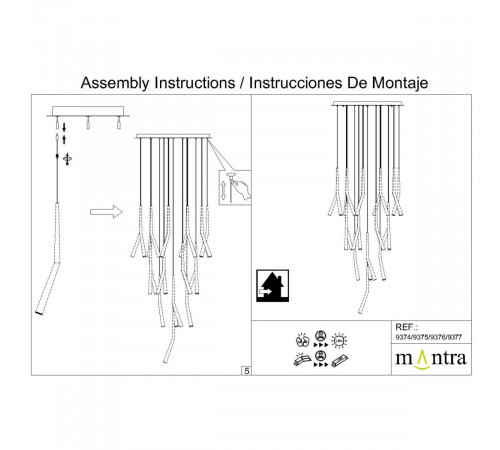 Assembly Instructions / Instrucciones De Montaje

5

REF.:
9374/9375/9376/9377

mantra